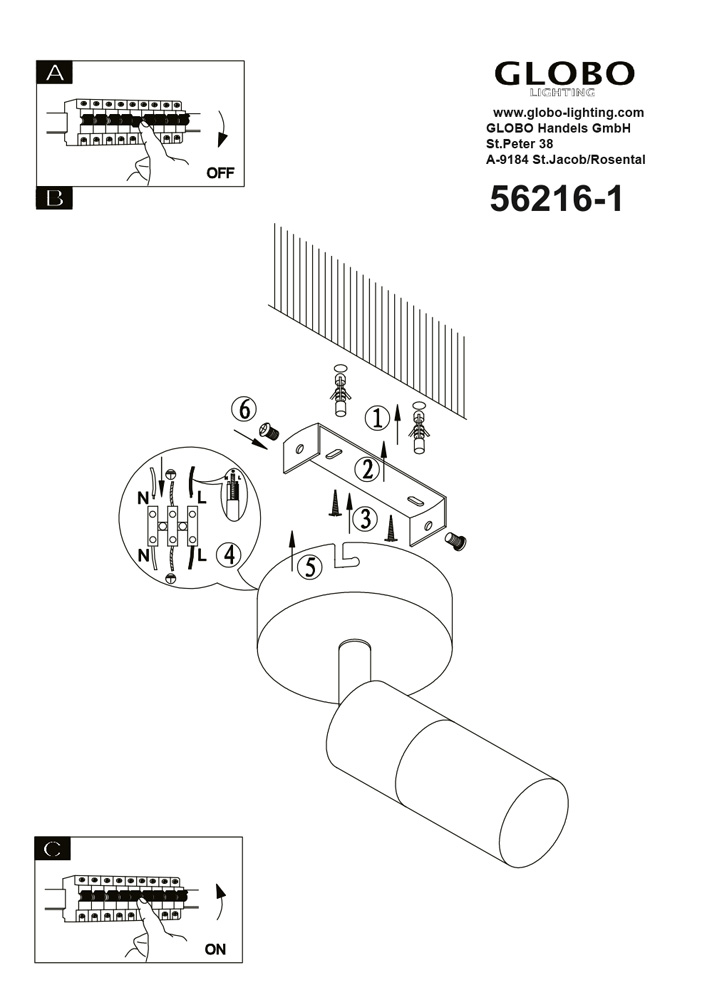 A

OFF

B

GLOBO
LIGHTING

www.globo-lighting.com
GLOBO Handels GmbH
St.Peter 38
A-9184 St.Jacob/Rosental

56216-1

6

1

2

3

N

L

N

L

4

5

C

ON