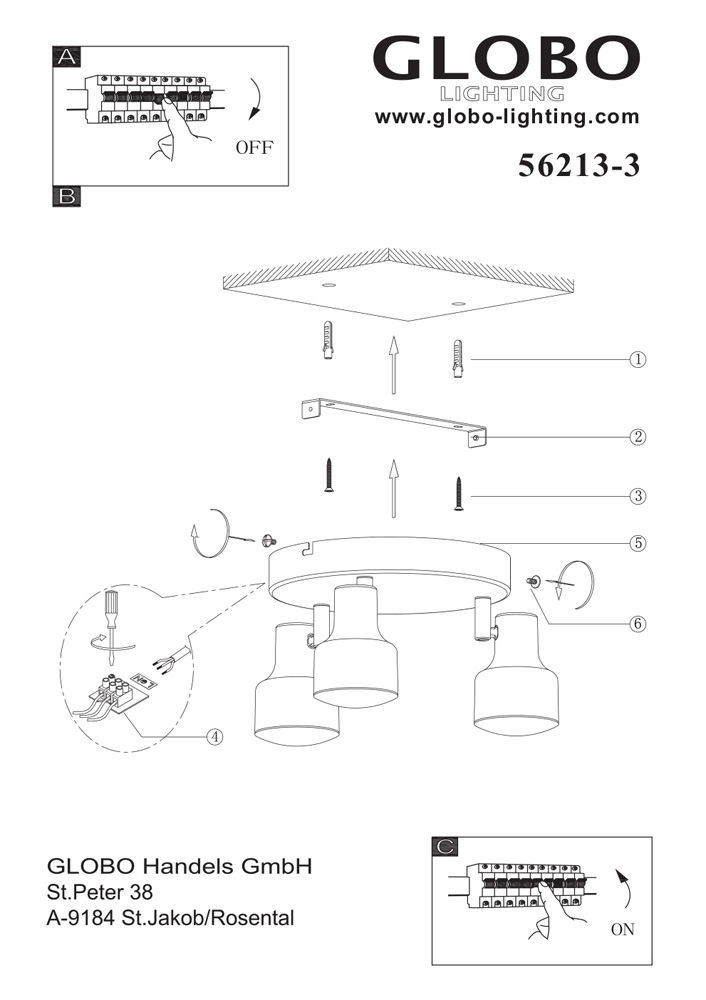 A

OFF

B

GLOBO
LIGHTING
www.globo-lighting.com

56213-3

①

②

③

⑤

⑥

④

GLOBO Handels GmbH
St.Peter 38
A-9184 St.Jakob/Rosental

C

ON