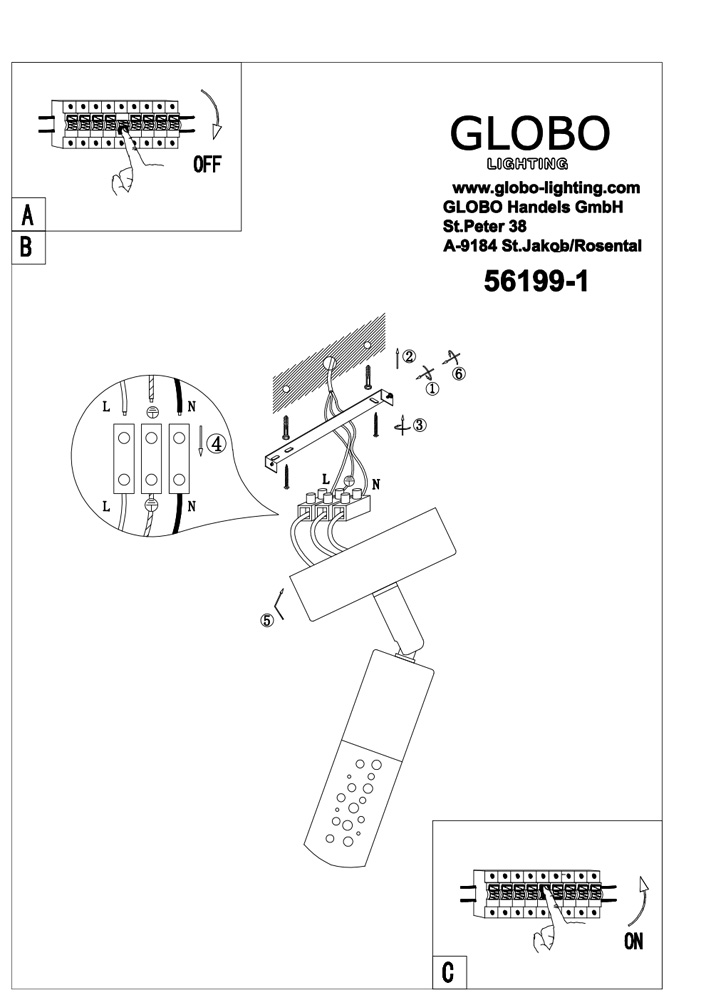 OFF

A

B

GLOBO
LIGHTING
www.globo-lighting.com
GLOBO Handels GmbH
St.Peter 38
A-9184 St.Jakob/Rosental

56199-1

②
①
⑥
③

L
N
④
L
N

L
N

⑤

ON

C