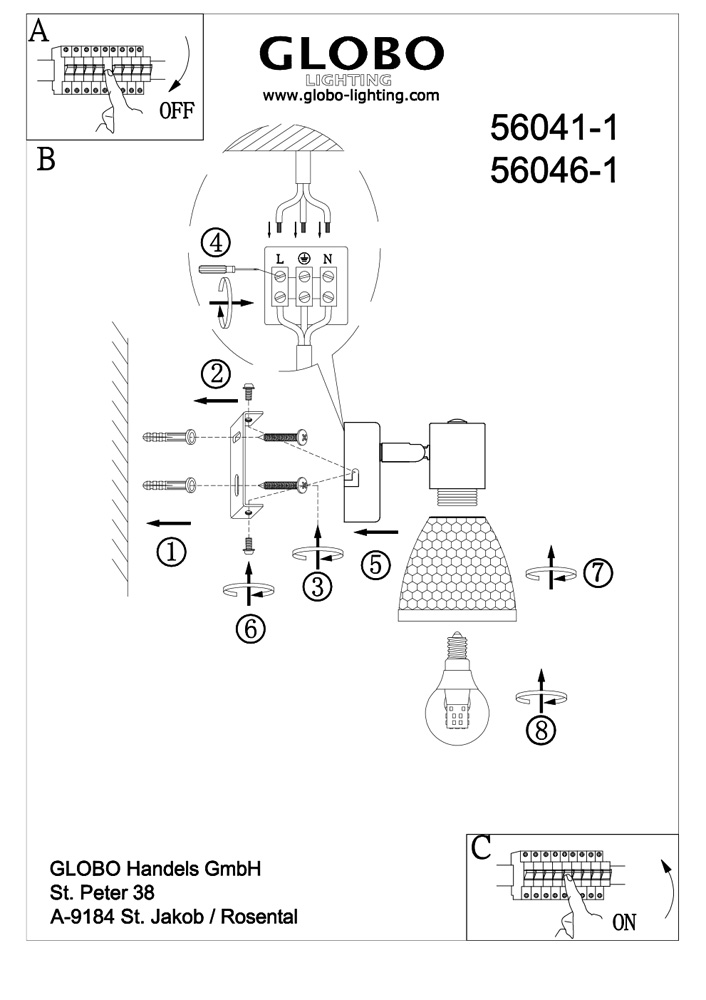 A

OFF

GLOBO
LIGHTING
www.globo-lighting.com

56041-1
56046-1

B

④

L N

②

①

③

⑤

⑥

⑦

⑧

GLOBO Handels GmbH
St. Peter 38
A-9184 St. Jakob / Rosental

C

ON