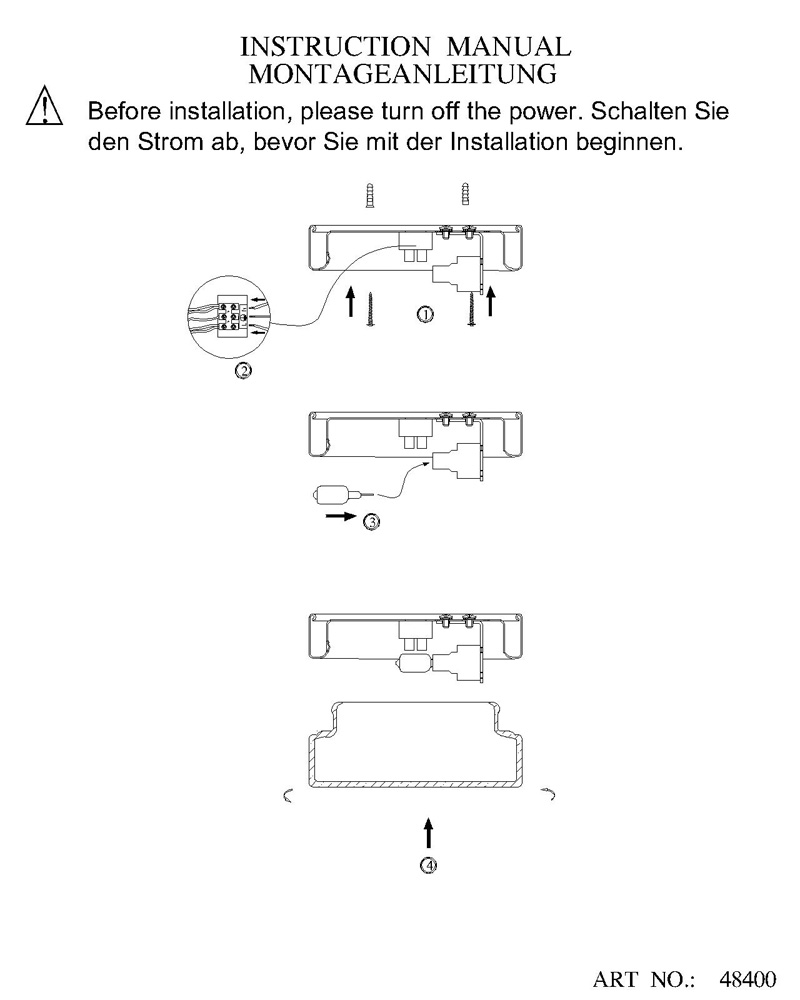 INSTRUCTION MANUAL
MONTAGEANLEITUNG

Before installation, please turn off the power. Schalten Sie den Strom ab, bevor Sie mit der Installation beginnen.

①

②

③

④

ART NO.: 48400