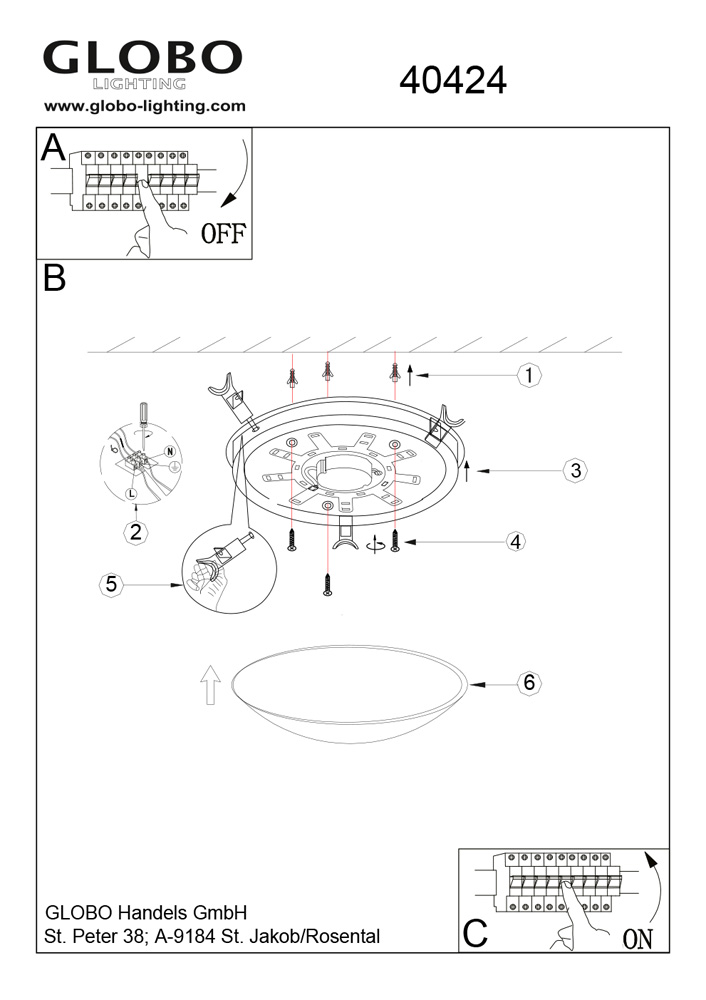 GLOBO
LIGHTING
www.globo-lighting.com

40424

A

OFF

B

1

N

L

2

3

4

5

6

GLOBO Handels GmbH
St. Peter 38; A-9184 St. Jakob/Rosental

C

ON