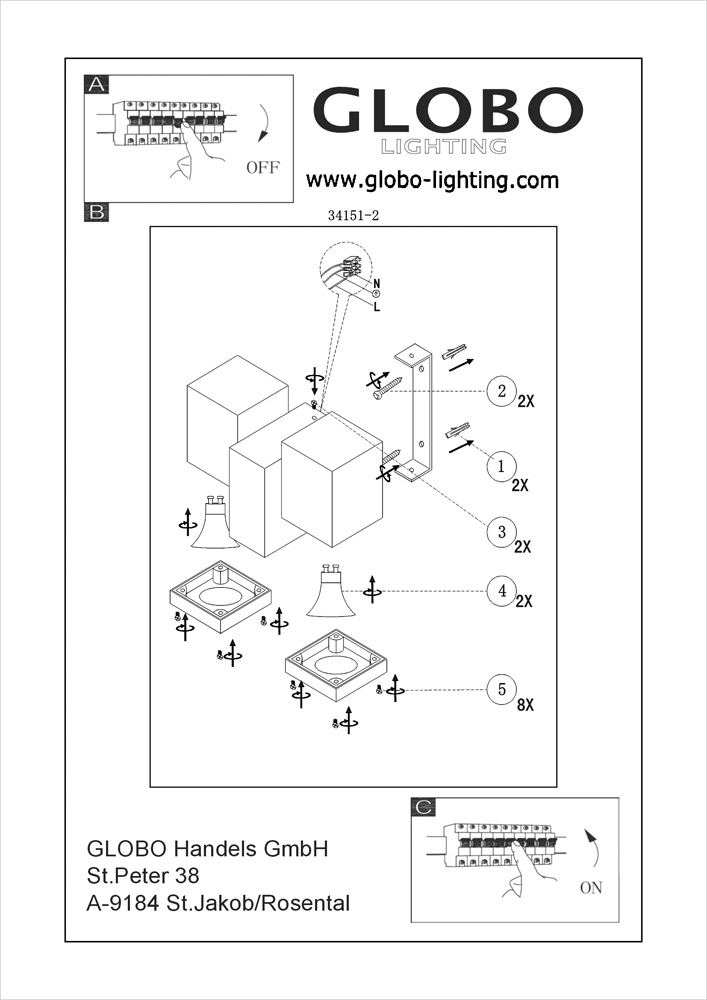 A

OFF

GLOBO
LIGHTING

www.globo-lighting.com

B

34151-2

N
L

2 2X

1 2X

3 2X

4 2X

5 8X

GLOBO Handels GmbH
St.Peter 38
A-9184 St.Jakob/Rosental

C

ON