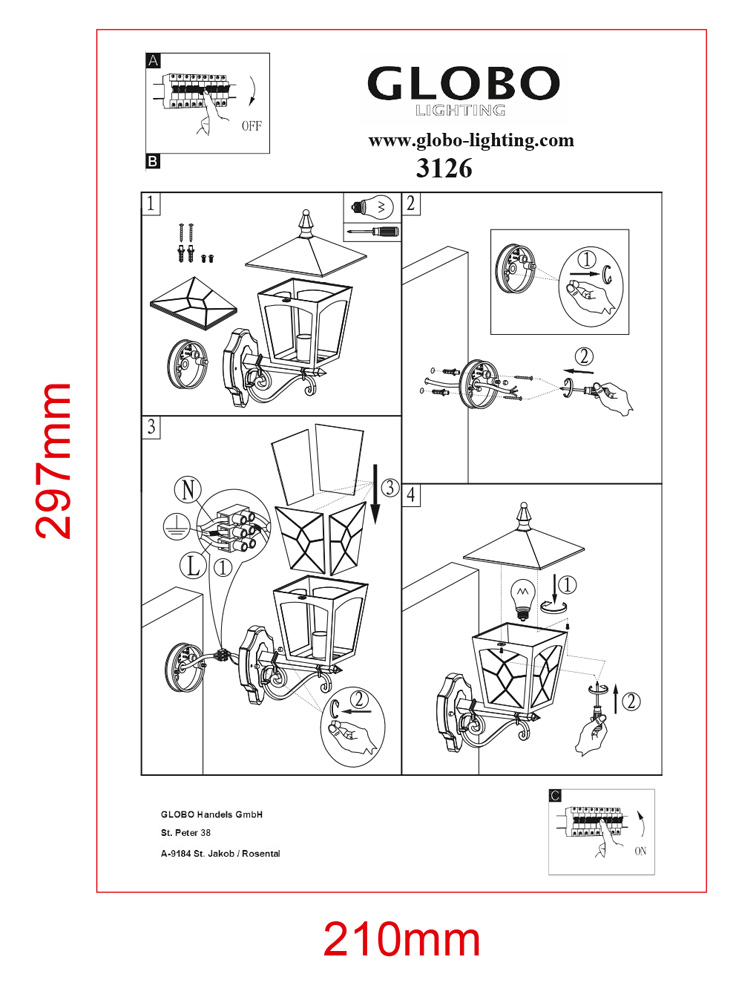 A
OFF
B

GLOBO
LIGHTING
www.globo-lighting.com
3126

1

2
1
2

3
N
L
1
3
2

4
1
2

297mm

GLOBO Handels GmbH
St. Peter 38
A-9184 St. Jakob / Rosental

C
ON

210mm