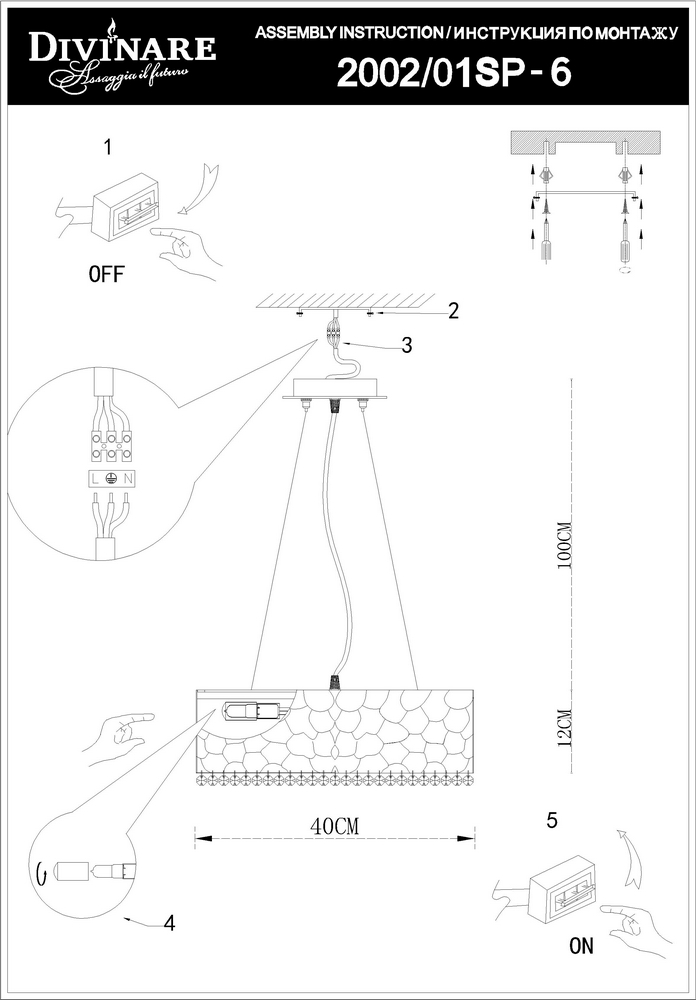 DIVINARE
Assaggia il futuro

ASSEMBLY INSTRUCTION / ИНСТРУКЦИЯ ПО МОНТАЖУ
2002/01SP - 6

1

OFF

2

3

L N

100CM

12CM

40CM

4

5

ON