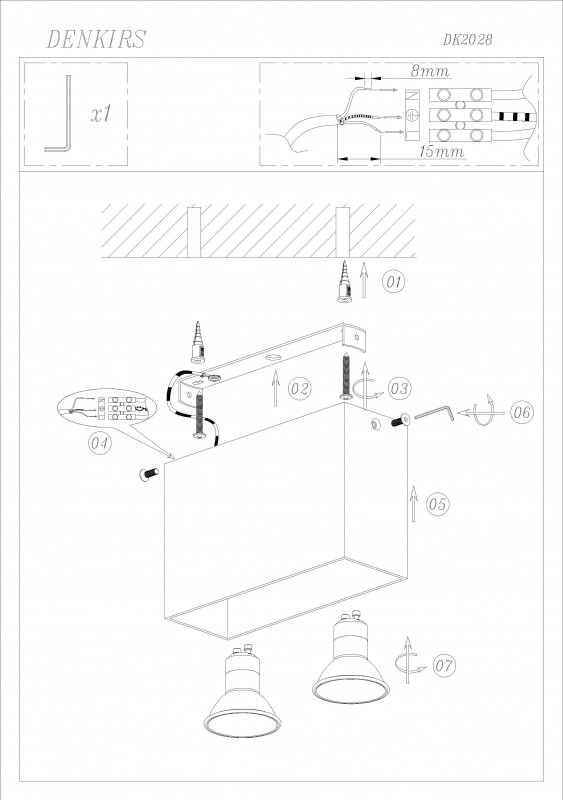 DENKIRS

DK2028

x1

8mm

15mm

01

02

03

04

05

06

07