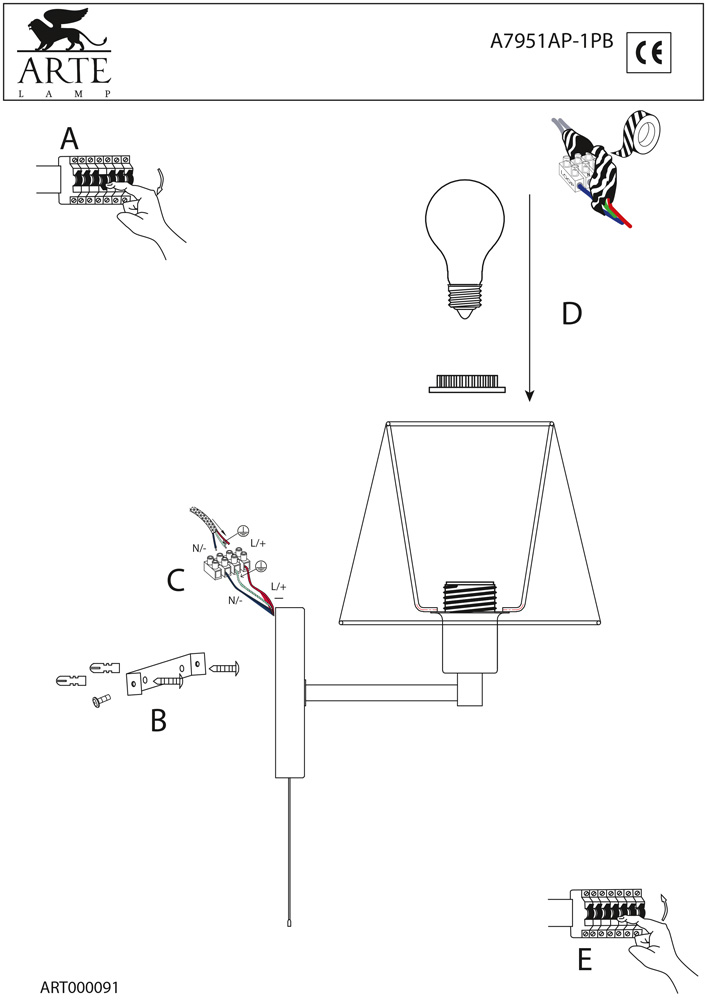 ARTE
LAMP

A7951AP-1PB

CE

A

D

N/-
L/+
C
N/-
L/+

B

E

ART000091