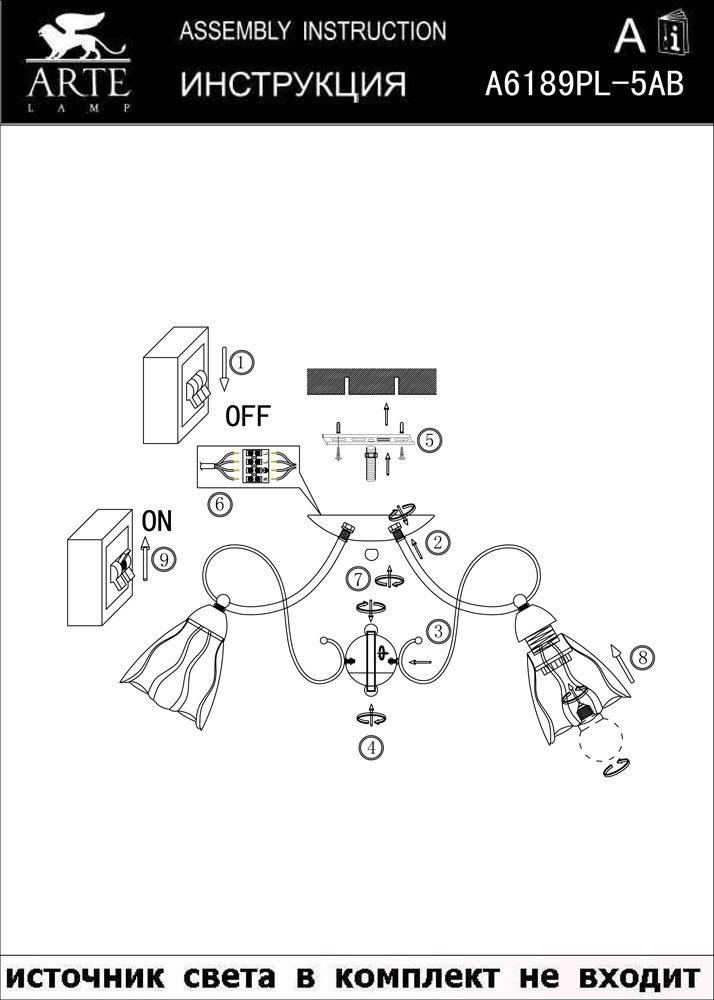 ARTE
LAMP

ASSEMBLY INSTRUCTION
ИНСТРУКЦИЯ

A i
A6189PL-5AB

1
OFF
5
6
ON
9
2
7
3
8
4

источник света в комплект не входит