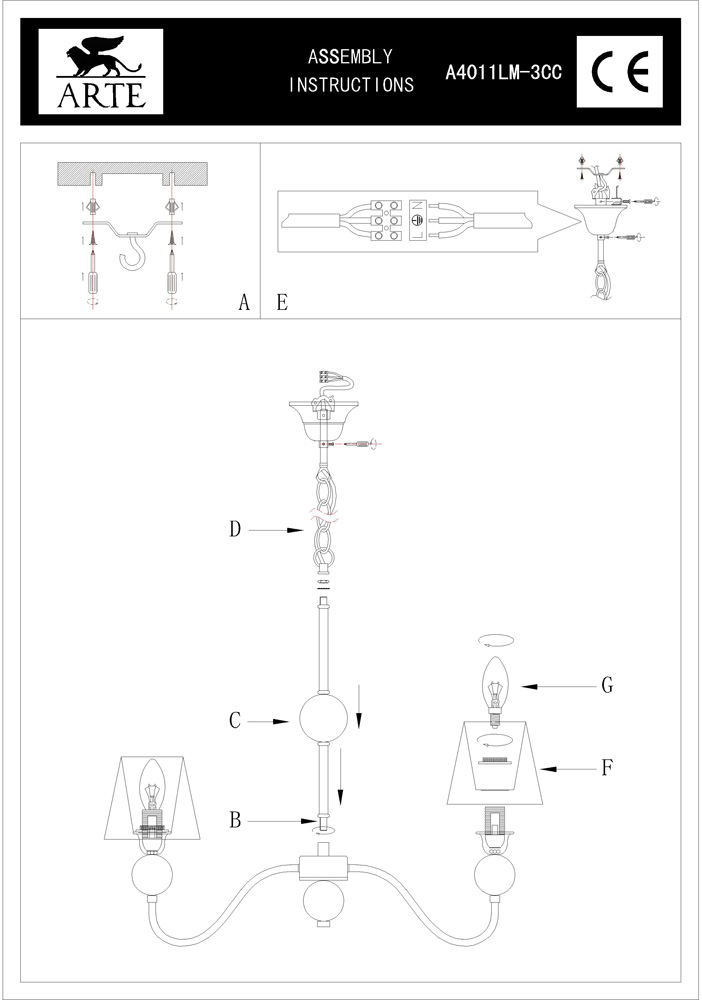 ARTE

ASSEMBLY INSTRUCTIONS

A4011LM-3CC

CE

A

E

N

L

D

C

B

G

F