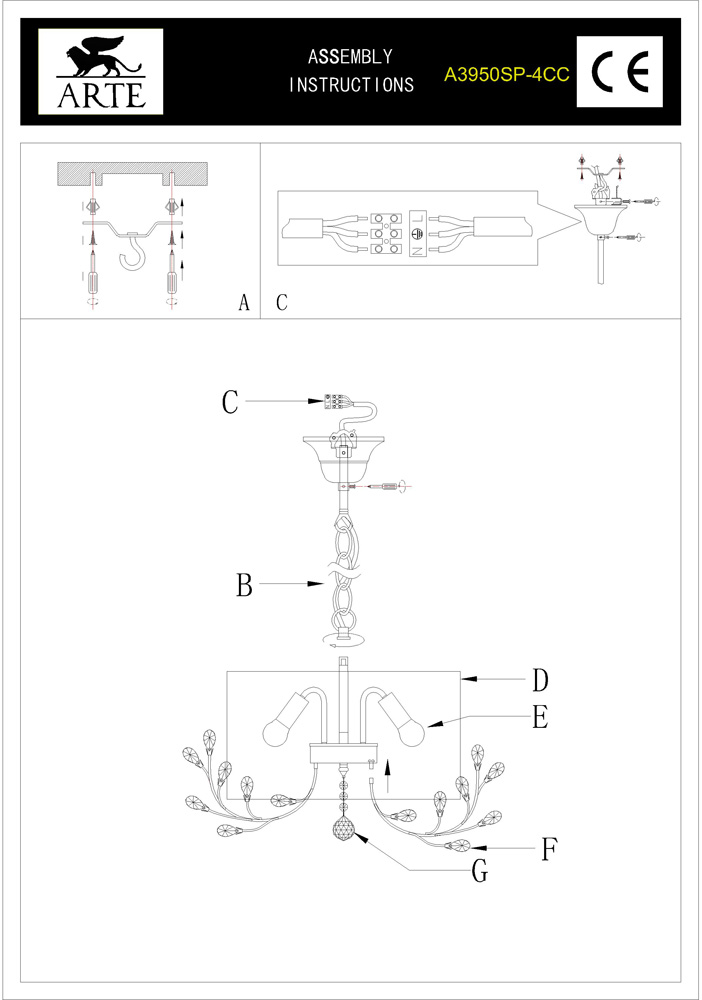 ARTE

ASSEMBLY INSTRUCTIONS

A3950SP-4CC

CE

A

C

L

N

C

B

D

E

F

G