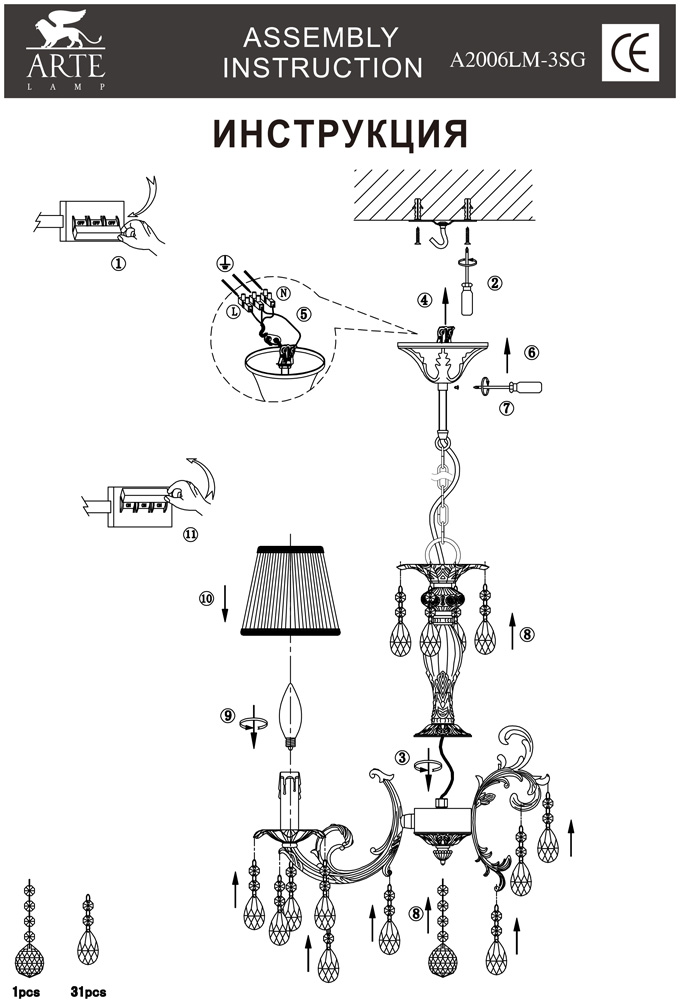 ARTE
LAMP

ASSEMBLY INSTRUCTION

A2006LM-3SG

CE

ИНСТРУКЦИЯ

①

②

④

L

N

⑤

⑥

⑦

⑪

⑩

⑧

⑨

③

⑧

1pcs

31pcs